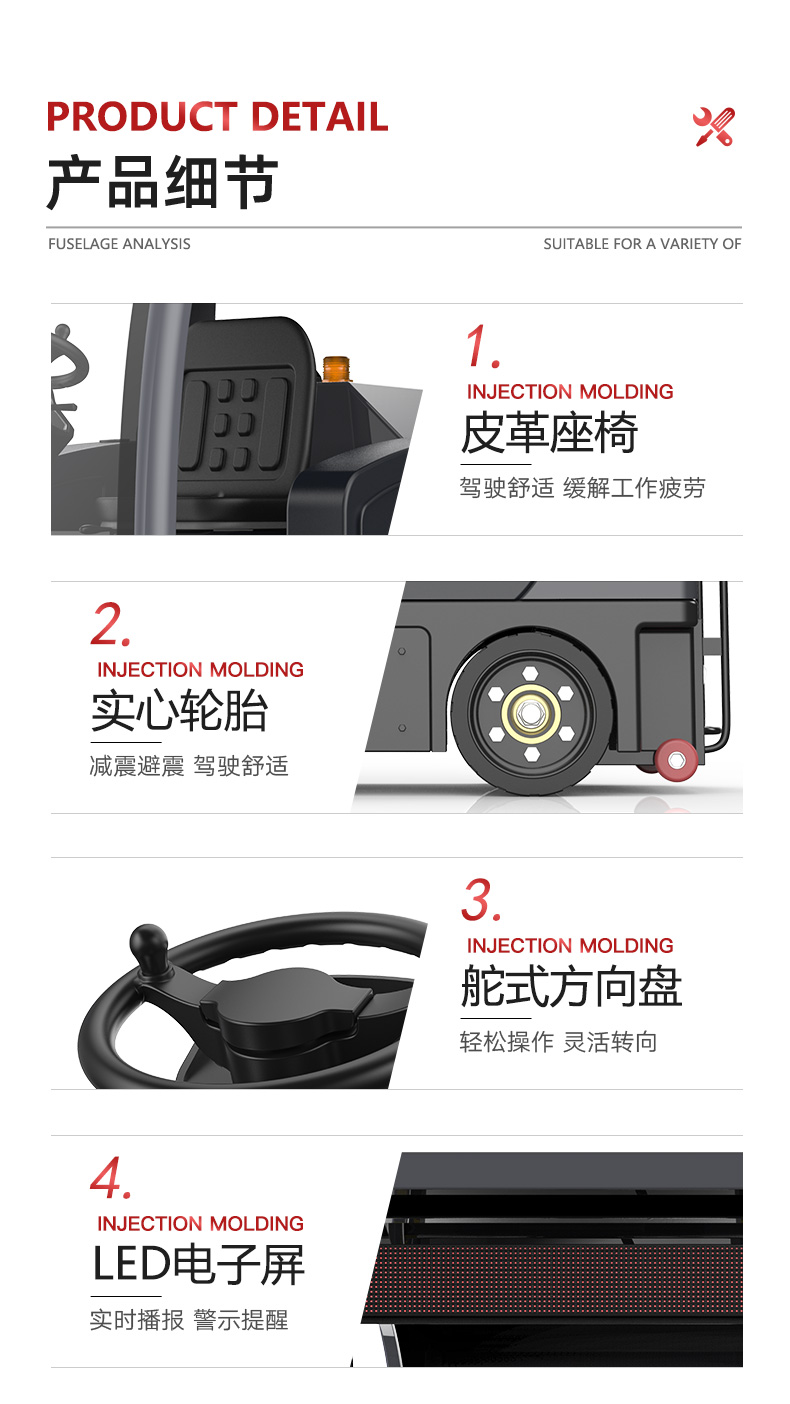 PRODUCT DETAIL
产品细节

FUSELAGE ANALYSIS

SUITABLE FOR A VARIETY OF

1.
INJECTION MOLDING
皮革座椅
驾驶舒适 缓解工作疲劳

2.
INJECTION MOLDING
实心轮胎
减震避震 驾驶舒适

3.
INJECTION MOLDING
舵式方向盘
轻松操作 灵活转向

4.
INJECTION MOLDING
LED电子屏
实时播报 警示提醒